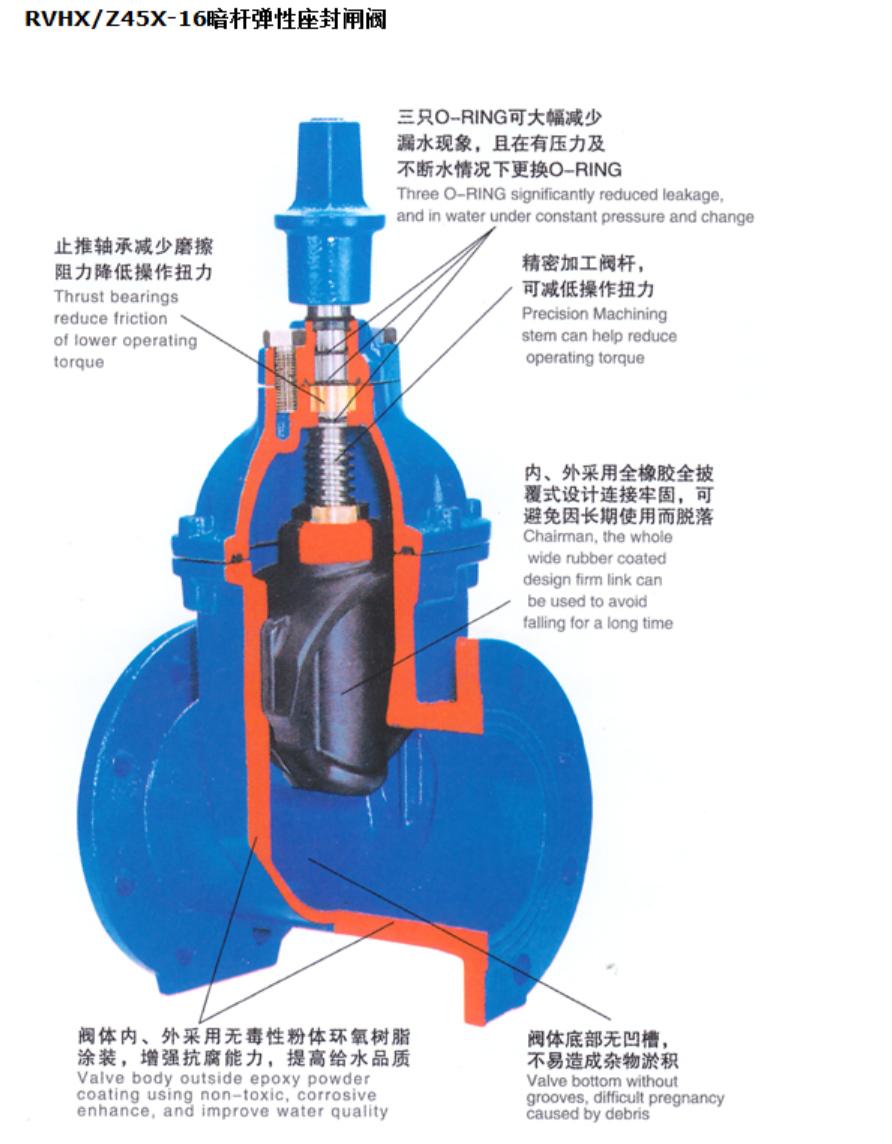 RVHX/Z45X-16暗杆弹性座封闸阀

三只O-RING可大幅减少漏水现象，且在有压力及不断水情况下更换O-RING
Three O-RING significantly reduced leakage, and in water under constant pressure and change

止推轴承减少磨擦阻力降低操作扭力
Thrust bearings reduce friction of lower operating torque

精密加工阀杆，可减低操作扭力
Precision Machining stem can help reduce operating torque

内、外采用全橡胶全披覆式设计连接牢固，可避免因长期使用而脱落
Chairman, the whole wide rubber coated design firm link can be used to avoid falling for a long time

阀体内、外采用无毒性粉体环氧树脂涂装，增强抗腐能力，提高给水品质
Valve body outside epoxy powder coating using non-toxic, corrosive enhance, and improve water quality

阀体底部无凹槽，不易造成杂物淤积
Valve bottom without grooves, difficult pregnancy caused by debris